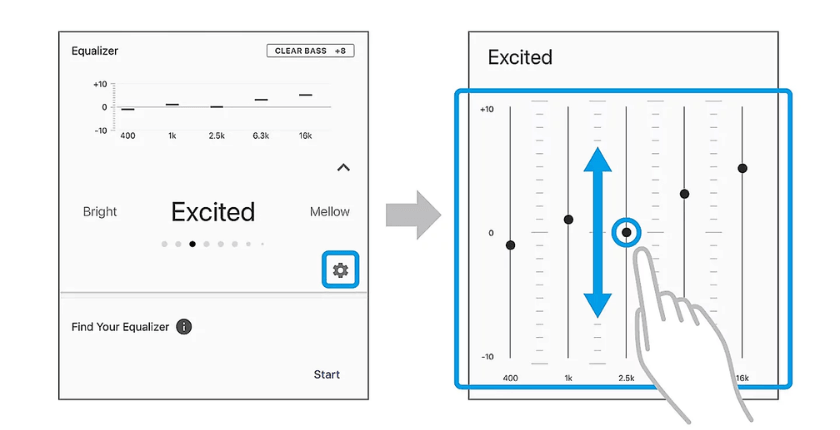 Equalizer

CLEAR BASS +8

+10
0
-10
400 1k 2.5k 6.3k 16k

Bright Excited Mellow

Find Your Equalizer

Start

Excited

+10
0
-10
400 1k 2.5k 16k